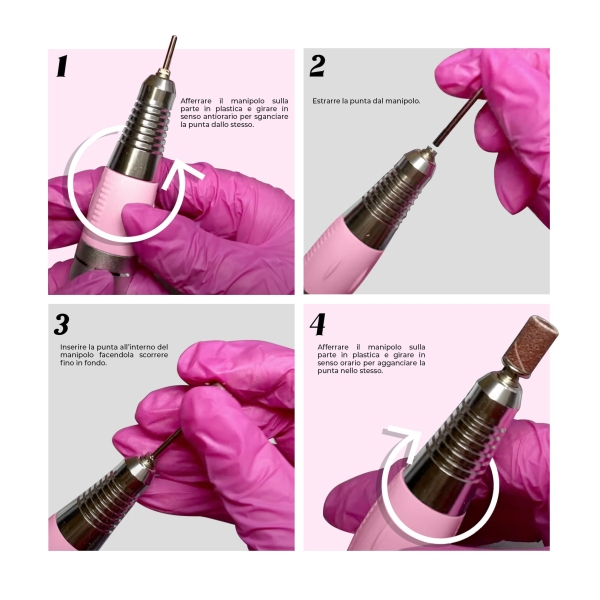 1

Afferrare il manipolo sulla parte in plastica e girare in senso antiorario per sganciare la punta dallo stesso.

2

Estrarre la punta dal manipolo.

3

Inserire la punta all'interno del manipolo facendola scorrere fino in fondo.

4

Afferrare il manipolo sulla parte in plastica e girare in senso orario per agganciare la punta nello stesso.