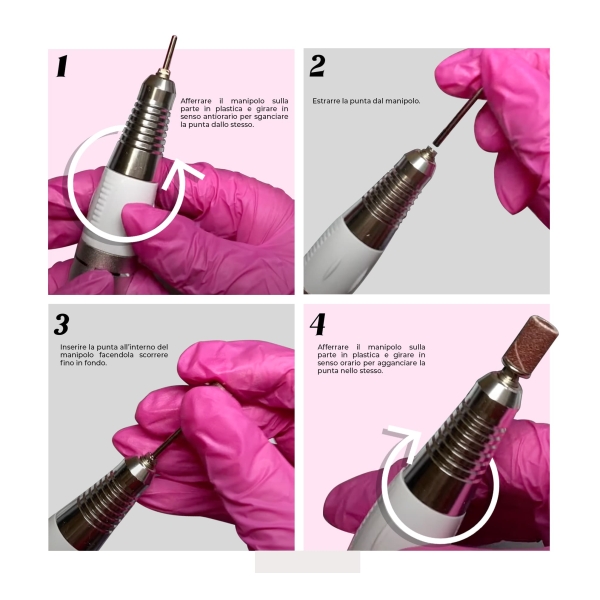 1

Afferrare il manipolo sulla parte in plastica e girare in senso antiorario per sganciare la punta dallo stesso.

2

Estrarre la punta dal manipolo.

3

Inserire la punta all'interno del manipolo facendola scorrere fino in fondo.

4

Afferrare il manipolo sulla parte in plastica e girare in senso orario per agganciare la punta nello stesso.